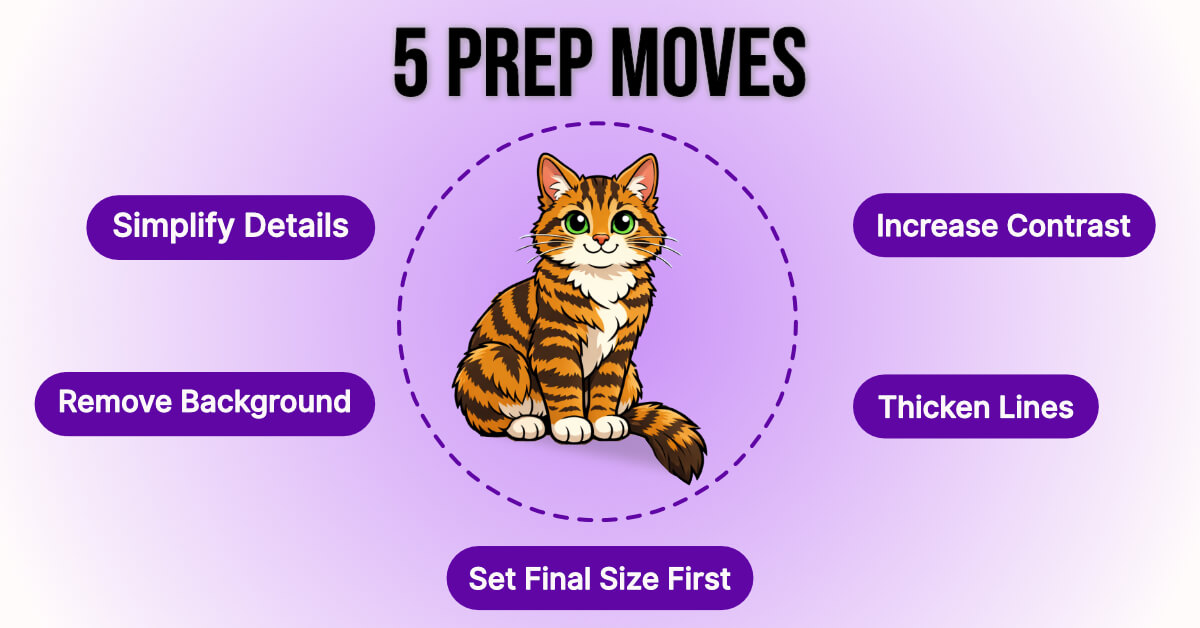 5 PREP MOVES

Simplify Details

Increase Contrast

Remove Background

Thicken Lines

Set Final Size First