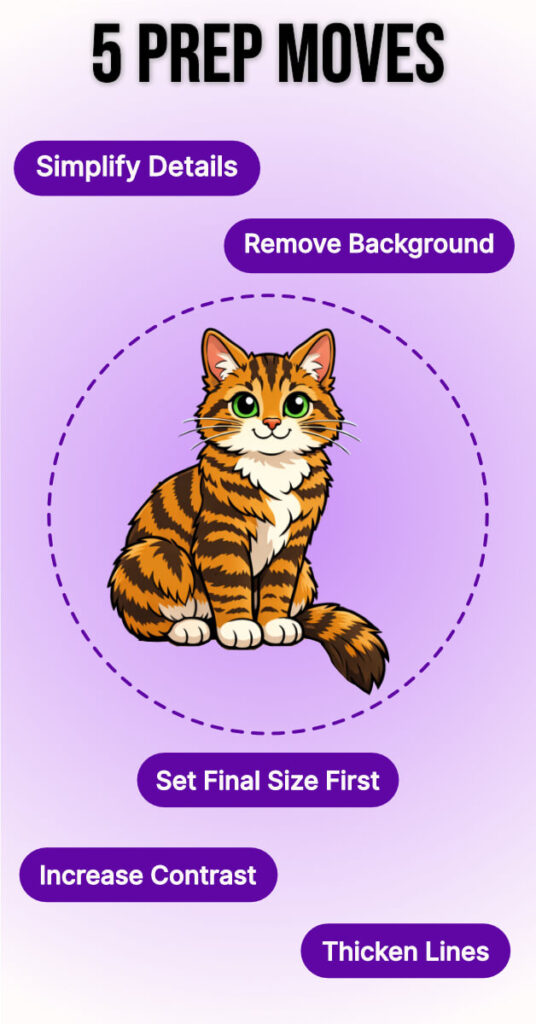 5 PREP MOVES

Simplify Details

Remove Background

Set Final Size First

Increase Contrast

Thicken Lines